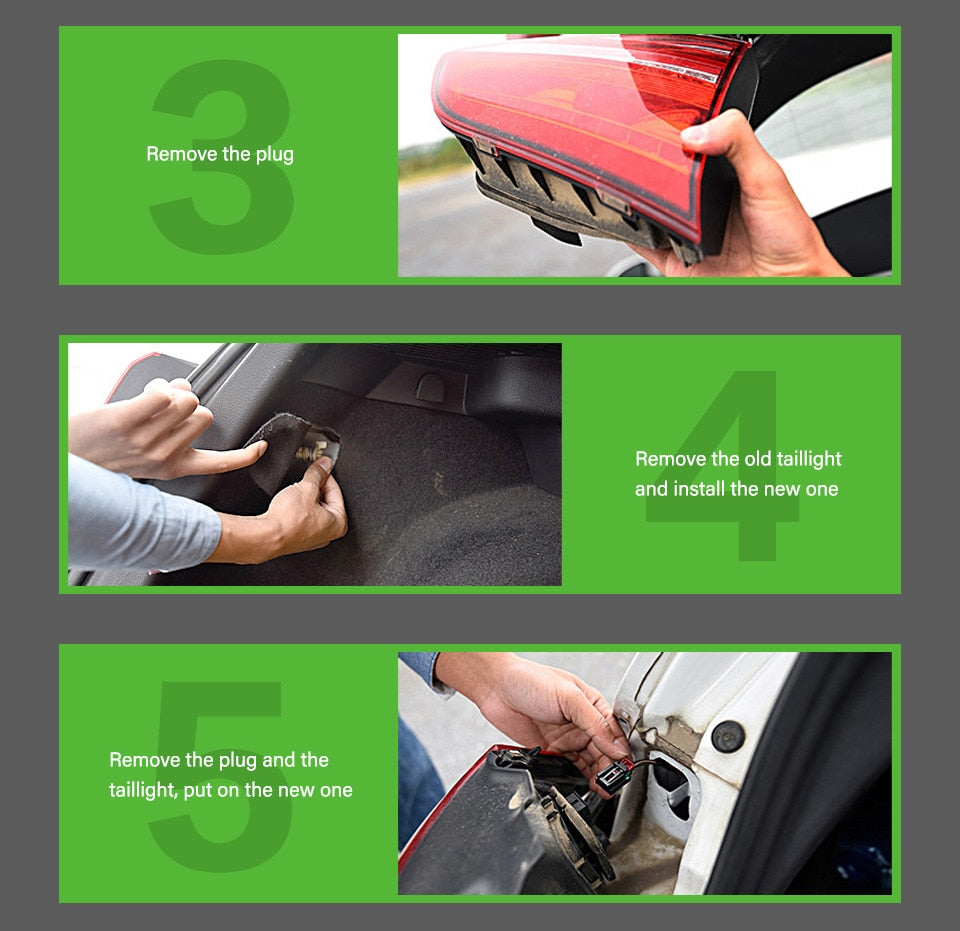 3

Remove the plug

4

Remove the old taillight and install the new one

5

Remove the plug and the taillight, put on the new one