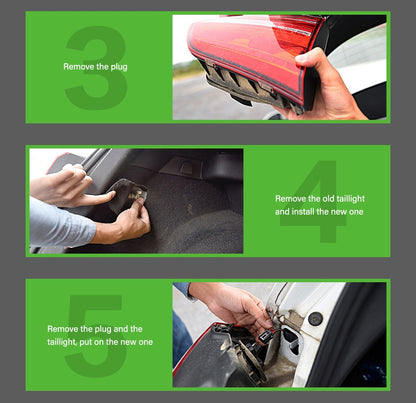 3

Remove the plug

4

Remove the old taillight and install the new one

5

Remove the plug and the taillight, put on the new one